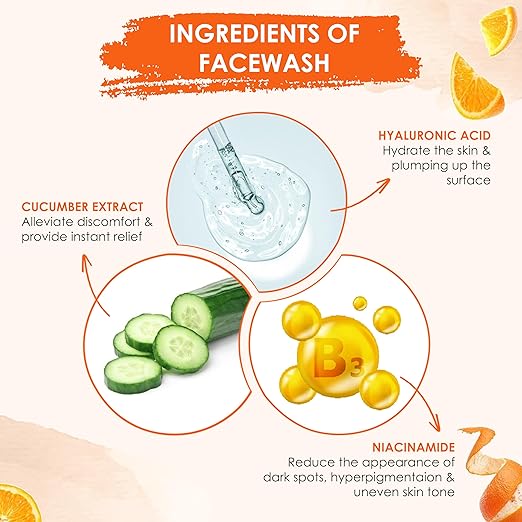 INGREDIENTS OF FACEWASH

HYALURONIC ACID
Hydrate the skin & plumping up the surface

CUCUMBER EXTRACT
Alleviate discomfort & provide instant relief

$B_3$

NIACINAMIDE
Reduce the appearance of dark spots, hyperpigmentaion & uneven skin tone